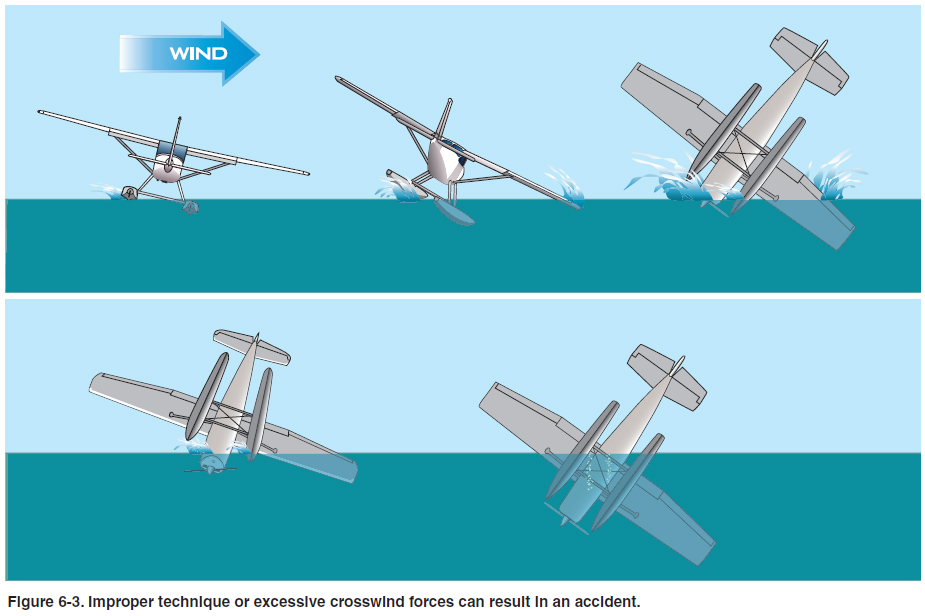 WIND

Figure 6-3. Improper technique or excessive crosswind forces can result in an accident.